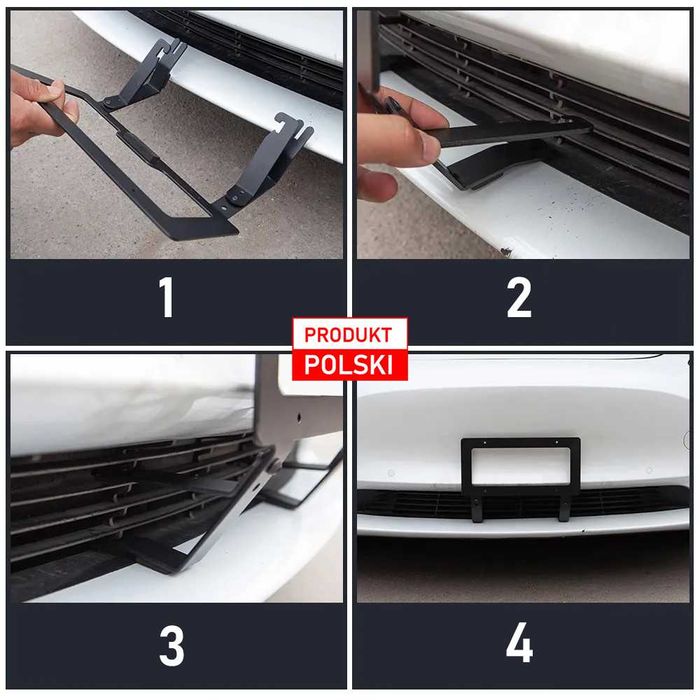 1

2

PRODUKT
POLSKI

3

4