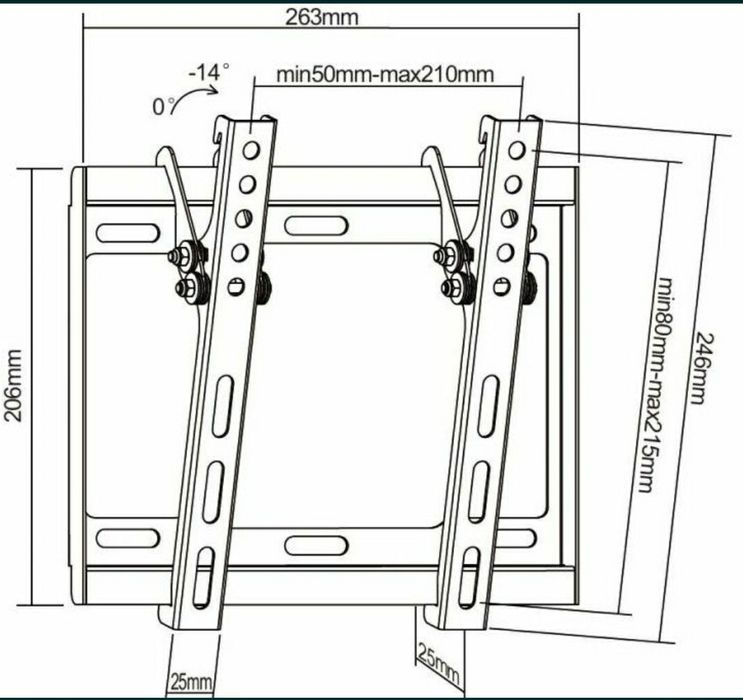 263mm

-14°

0°

min50mm-max210mm

206mm

min80mm-max215mm

246mm

25mm

25mm