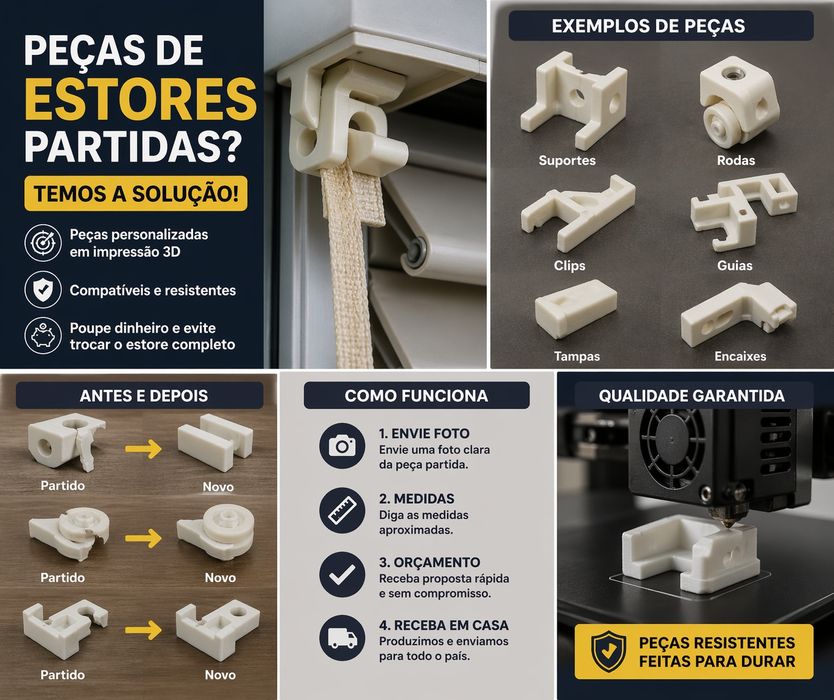 PEÇAS DE ESTORES PARTIDAS?

TEMOS A SOLUÇÃO!

Peças personalizadas em impressão 3D

Compatíveis e resistentes

Poupe dinheiro e evite trocar o estore completo

EXEMPLOS DE PEÇAS

Suportes

Rodas

Clips

Guias

Tampas

Encaixes

ANTES E DEPOIS

Partido

Novo

Partido

Novo

Partido

Novo

COMO FUNCIONA

1. ENVIE FOTO
Envie uma foto clara da peça partida.

2. MEDIDAS
Diga as medidas aproximadas.

3. ORÇAMENTO
Receba proposta rápida e sem compromisso.

4. RECEBA EM CASA
Produzimos e enviamos para todo o país.

QUALIDADE GARANTIDA

PEÇAS RESISTENTES FEITAS PARA DURAR