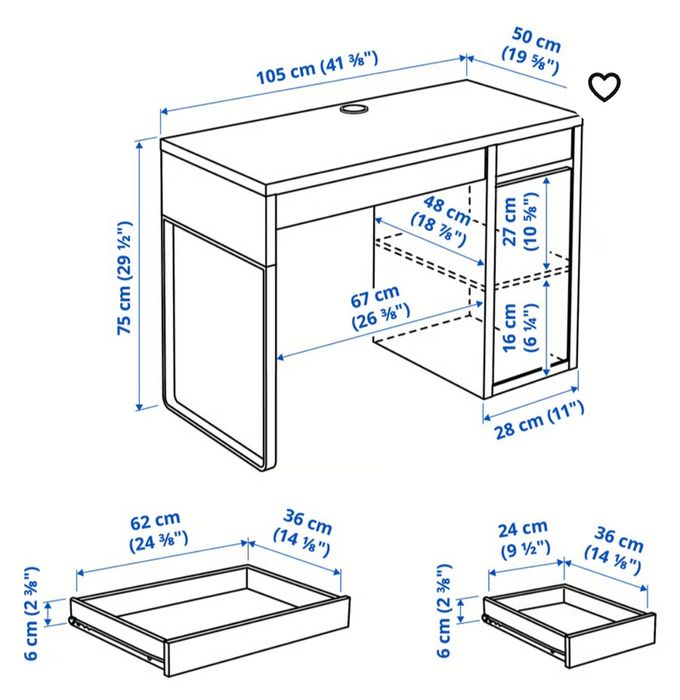 105 cm (41 ⅜")

50 cm (19 ⅝")

75 cm (29 ½")

48 cm (18 ⅞")

27 cm (10 ⅝")

67 cm (26 ⅜")

16 cm (6 ¼")

28 cm (11")

62 cm (24 ⅜")

36 cm (14 ⅛")

6 cm (2 ⅜")

24 cm (9 ½")

36 cm (14 ⅛")

6 cm (2 ⅜")