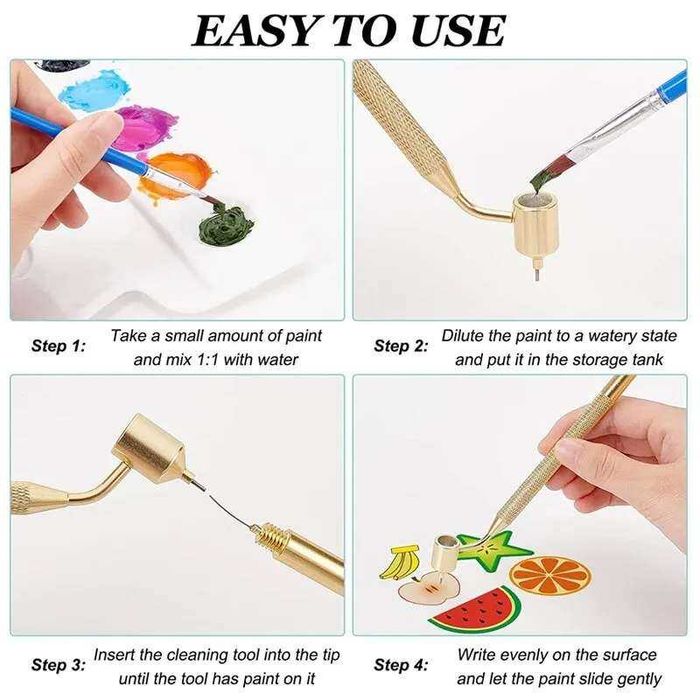 EASY TO USE

Step 1: Take a small amount of paint and mix 1:1 with water

Step 2: Dilute the paint to a watery state and put it in the storage tank

Step 3: Insert the cleaning tool into the tip until the tool has paint on it

Step 4: Write evenly on the surface and let the paint slide gently