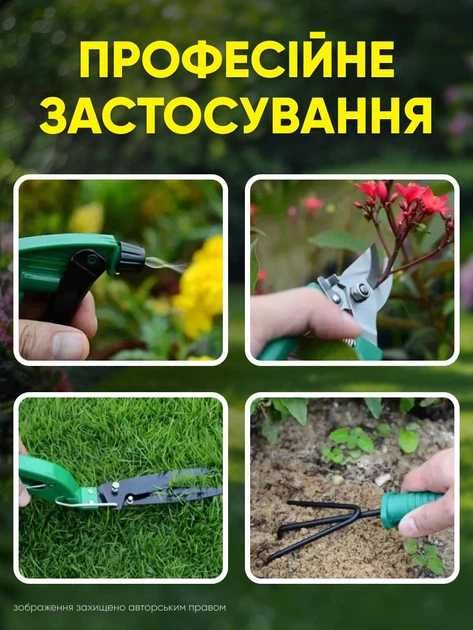 ПРОФЕСІЙНЕ ЗАСТОСУВАННЯ

зображення захищено авторським правом