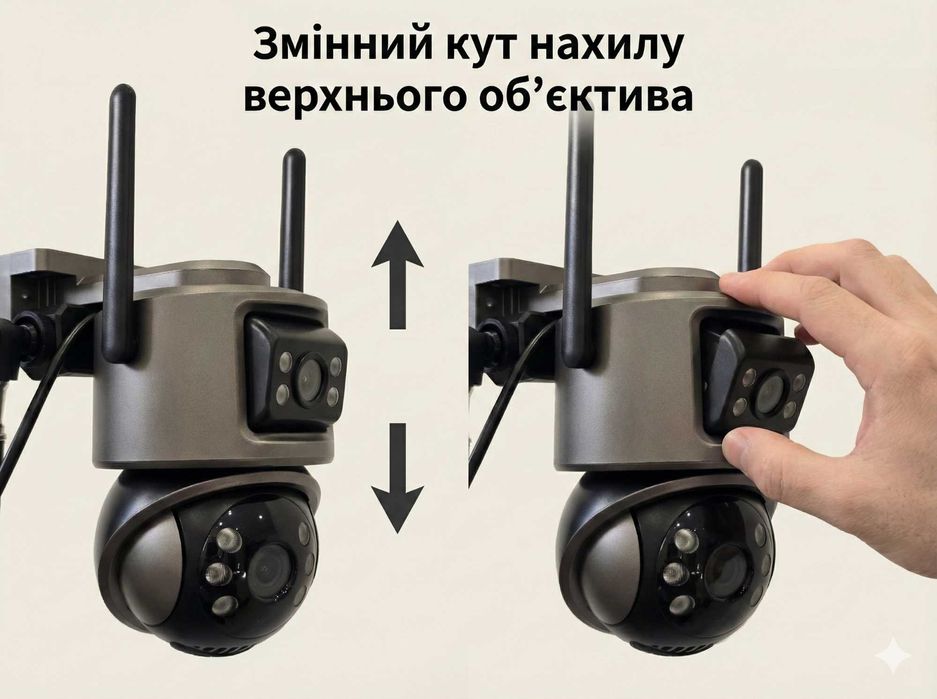 Змінний кут нахилу верхнього об’єктива