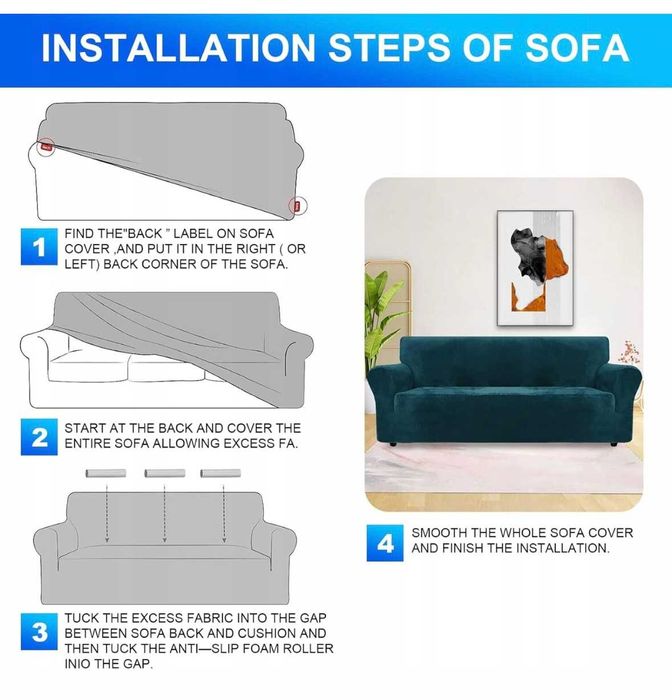 INSTALLATION STEPS OF SOFA

1 FIND THE"BACK " LABEL ON SOFA COVER ,AND PUT IT IN THE RIGHT ( OR LEFT) BACK CORNER OF THE SOFA.

2 START AT THE BACK AND COVER THE ENTIRE SOFA ALLOWING EXCESS FA.

3 TUCK THE EXCESS FABRIC INTO THE GAP BETWEEN SOFA BACK AND CUSHION AND THEN TUCK THE ANTI—SLIP FOAM ROLLER INIO THE GAP.

4 SMOOTH THE WHOLE SOFA COVER AND FINISH THE INSTALLATION.