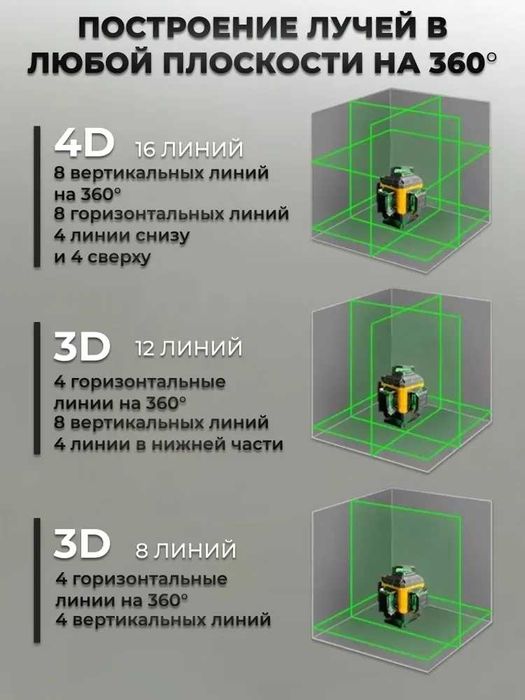 ПОСТРОЕНИЕ ЛУЧЕЙ В ЛЮБОЙ ПЛОСКОСТИ НА 360°

4D 16 ЛИНИЙ
8 вертикальных линий на 360°
8 горизонтальных линий
4 линии снизу и 4 сверху

3D 12 ЛИНИЙ
4 горизонтальные линии на 360°
8 вертикальных линий
4 линии в нижней части

3D 8 ЛИНИЙ
4 горизонтальные линии на 360°
4 вертикальных линий