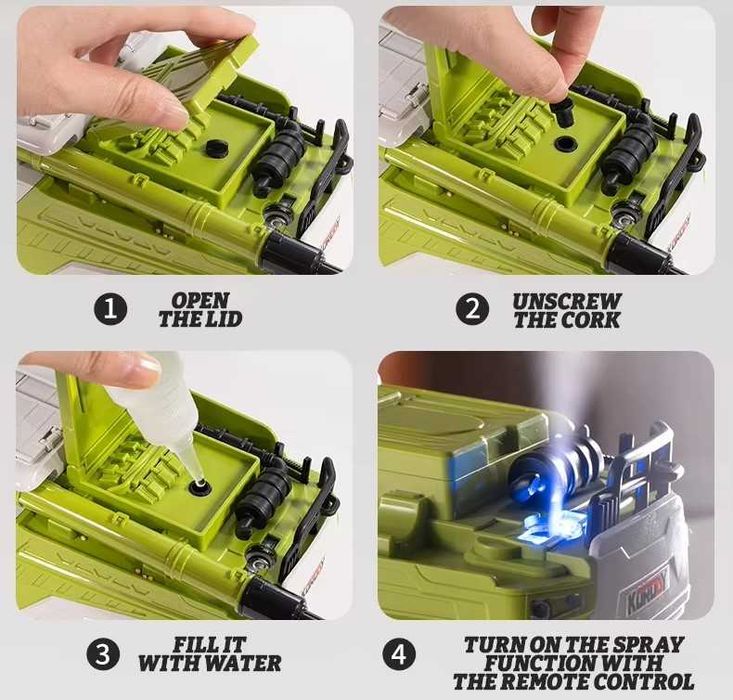 1 OPEN THE LID

2 UNSCREW THE CORK

3 FILL IT WITH WATER

4 TURN ON THE SPRAY FUNCTION WITH THE REMOTE CONTROL