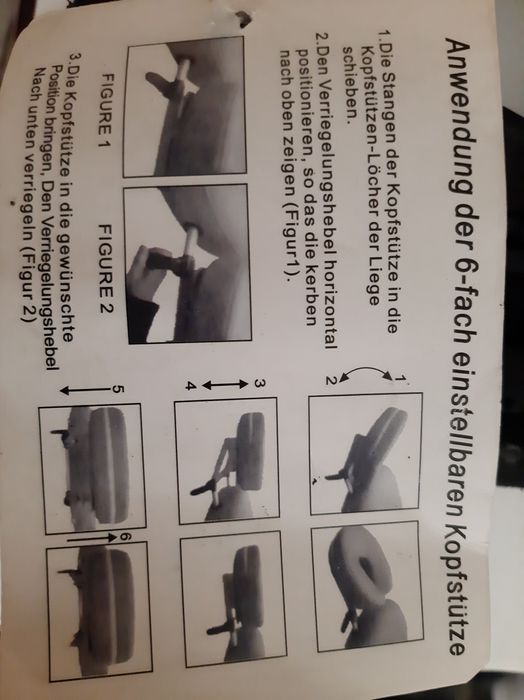 Anwendung der 6-fach einstellbaren Kopfstütze

1.Die Stangen der Kopfstütze in die Kopfstützen-Löcher der Liege schieben.

2.Den Verriegelungshebel horizontal positionieren, so das die kerben nach oben zeigen (Figur1).

FIGURE 1

FIGURE 2

3.Die Kopfstütze in die gewünschte Position bringen, Den Verriegelungshebel Nach unten verriegeln (Figur 2)

1
2
3
4
5
6