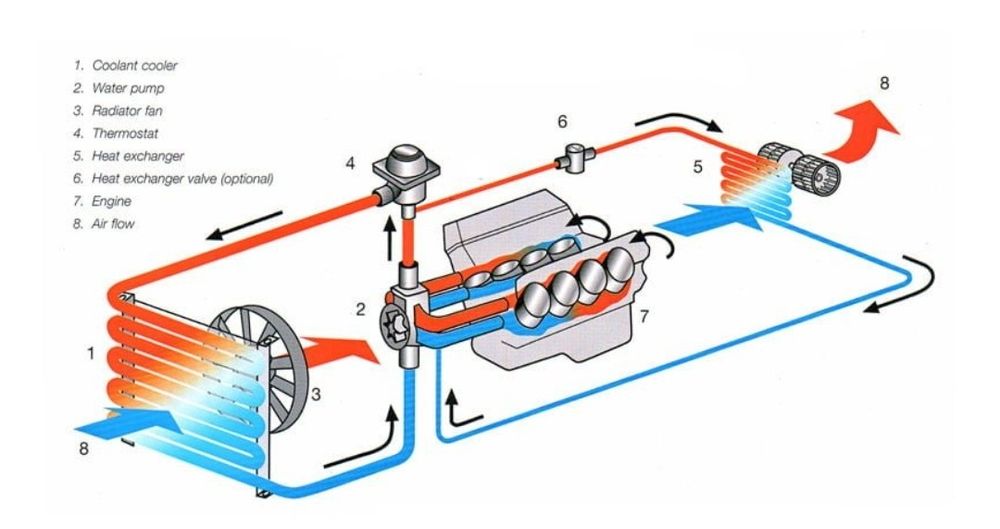 1. Coolant cooler
2. Water pump
3. Radiator fan
4. Thermostat
5. Heat exchanger
6. Heat exchanger valve (optional)
7. Engine
8. Air flow

8
6
4
5
2
7
1
3
8