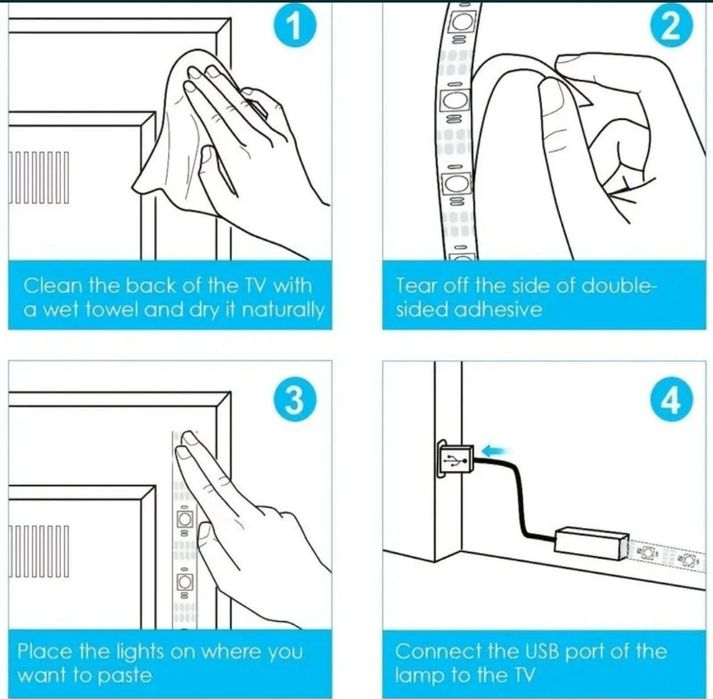 1

Clean the back of the TV with a wet towel and dry it naturally

2

Tear off the side of double-sided adhesive

3

Place the lights on where you want to paste

4

Connect the USB port of the lamp to the TV