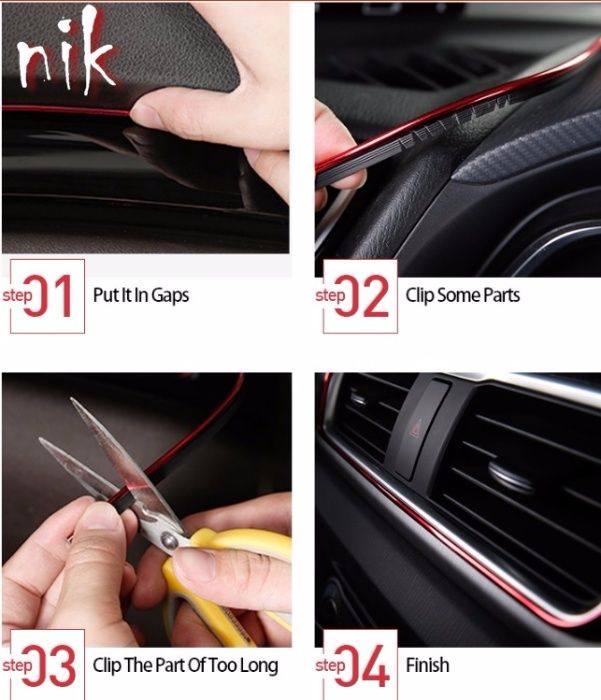 nik

step 01 Put It In Gaps

step 02 Clip Some Parts

step 03 Clip The Part Of Too Long

step 04 Finish