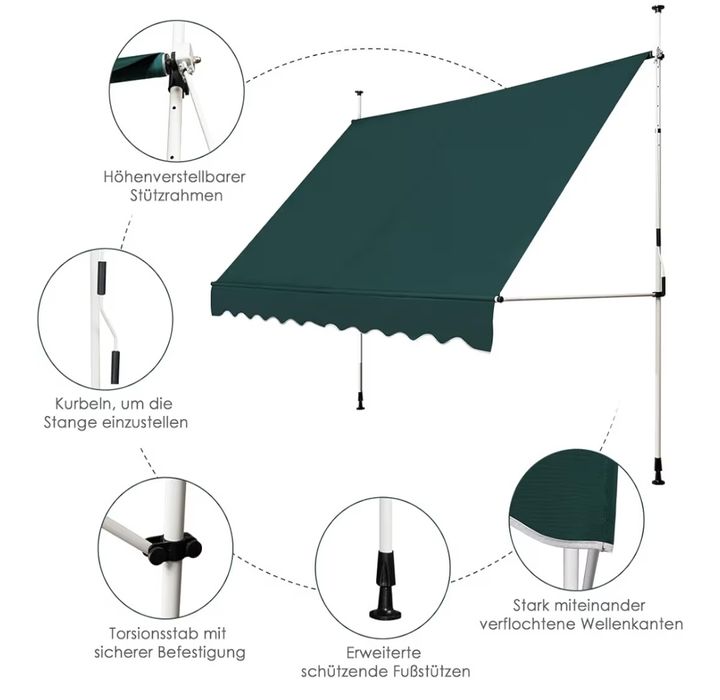 Höhenverstellbarer Stützrahmen

Kurbeln, um die Stange einzustellen

Torsionsstab mit sicherer Befestigung

Erweiterte schützende Fußstützen

Stark miteinander verflochtene Wellenkanten