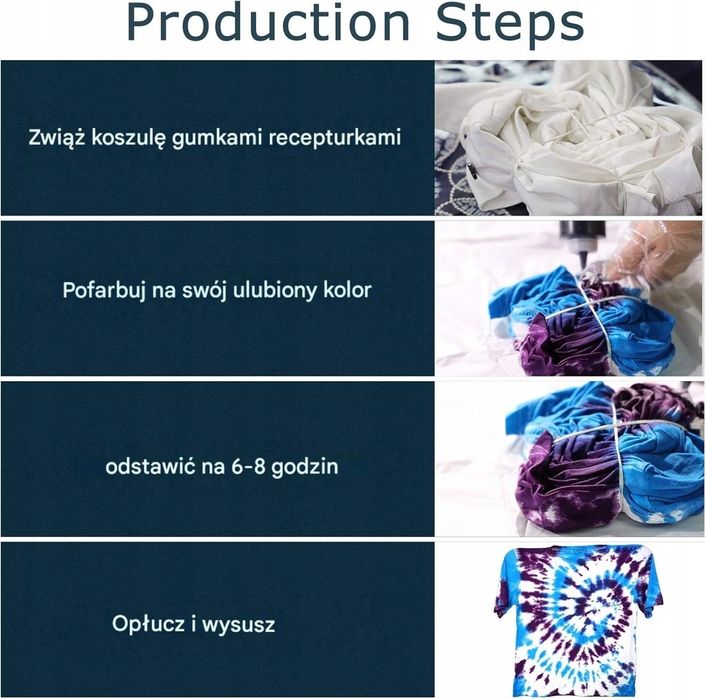 Production Steps

Zwiąż koszulę gumkami recepturkami

Pofarbuj na swój ulubiony kolor

odstawić na 6-8 godzin

Opłucz i wysusz