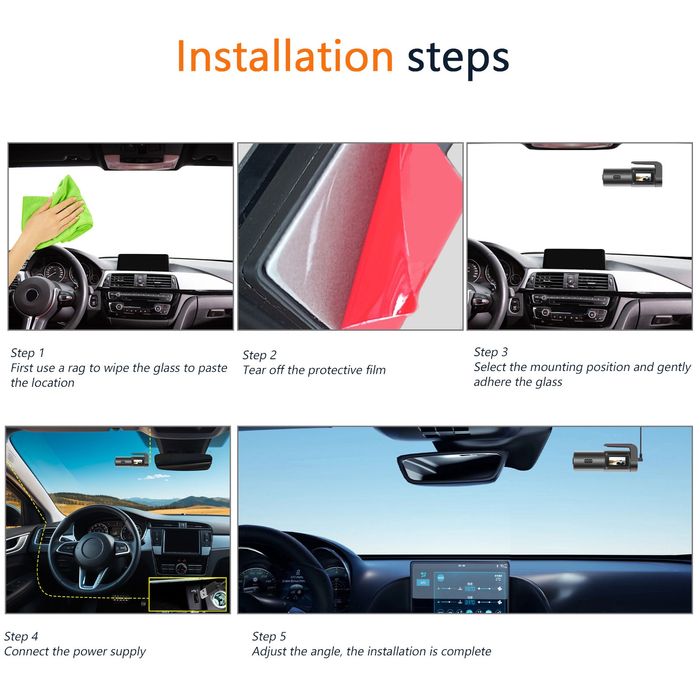 Installation steps

Step 1
First use a rag to wipe the glass to paste the location

Step 2
Tear off the protective film

Step 3
Select the mounting position and gently adhere the glass

Step 4
Connect the power supply

Step 5
Adjust the angle, the installation is complete