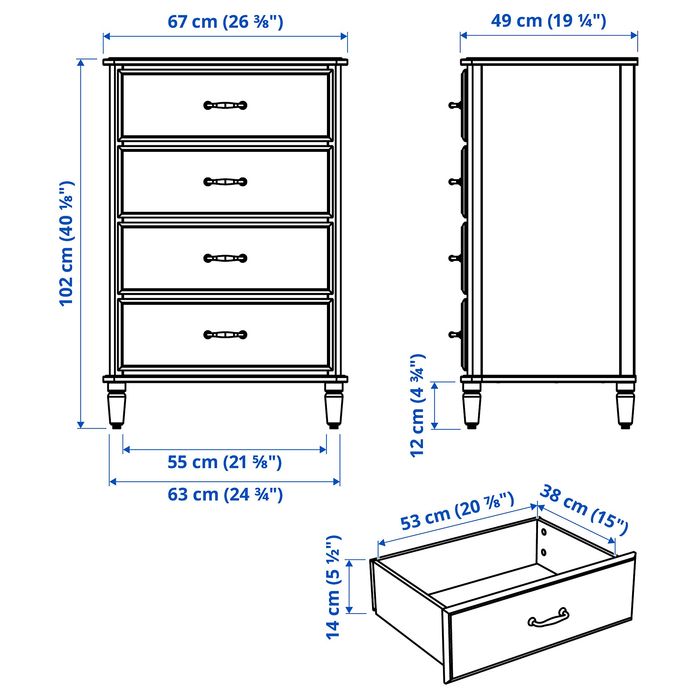 67 cm (26 ⅜")

49 cm (19 ¼")

102 cm (40 ⅛")

12 cm (4 ¾")

55 cm (21 ⅝")

63 cm (24 ¾")

53 cm (20 ⅞")

38 cm (15")

14 cm (5 ½")