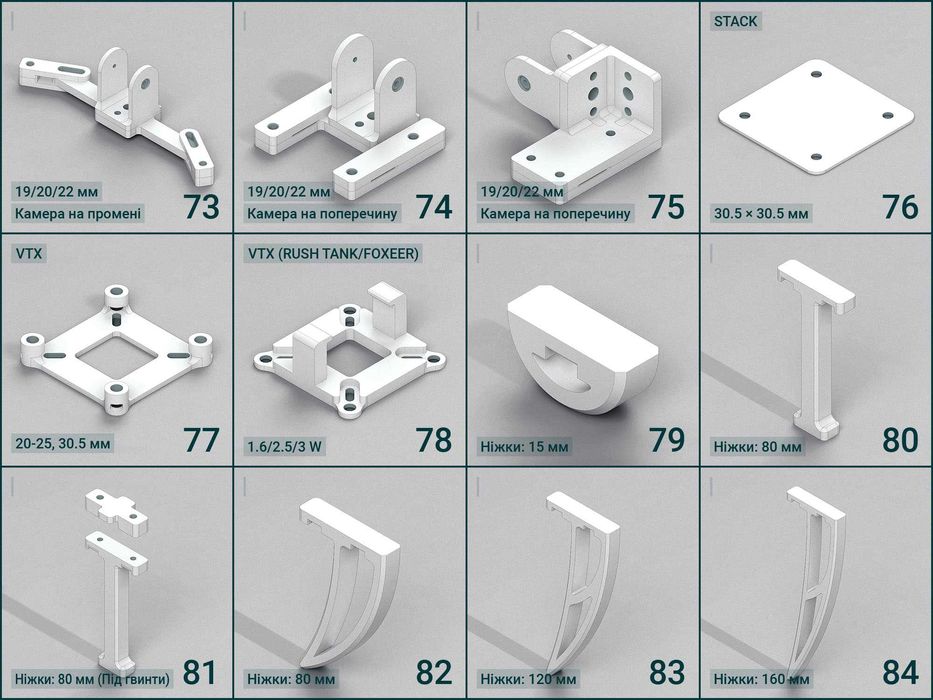 19/20/22 мм
Камера на промені
73

19/20/22 мм
Камера на поперечину
74

19/20/22 мм
Камера на поперечину
75

STACK
30.5 × 30.5 мм
76

VTX
20-25, 30.5 мм
77

VTX (RUSH TANK/FOXEER)
1.6/2.5/3 W
78

Ніжки: 15 мм
79

Ніжки: 80 мм
80

Ніжки: 80 мм (Під гвинти)
81

Ніжки: 80 мм
82

Ніжки: 120 мм
83

Ніжки: 160 мм
84