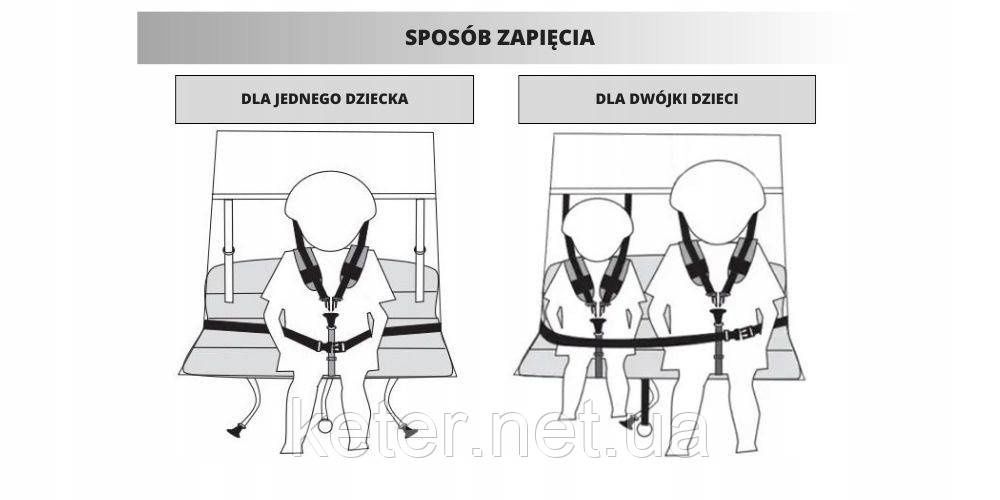 SPOSÓB ZAPIĘCIA

DLA JEDNEGO DZIECKA

DLA DWÓJKI DZIECI

keter.net.ua