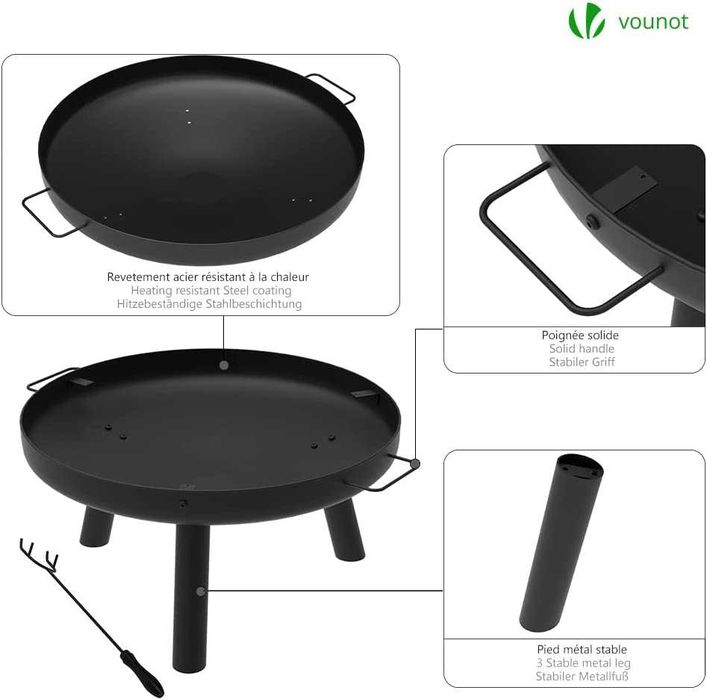 vounot

Revetement acier résistant à la chaleur
Heating resistant Steel coating
Hitzebeständige Stahlbeschichtung

Poignée solide
Solid handle
Stabiler Griff

Pied métal stable
3 Stable metal leg
Stabiler Metallfuß