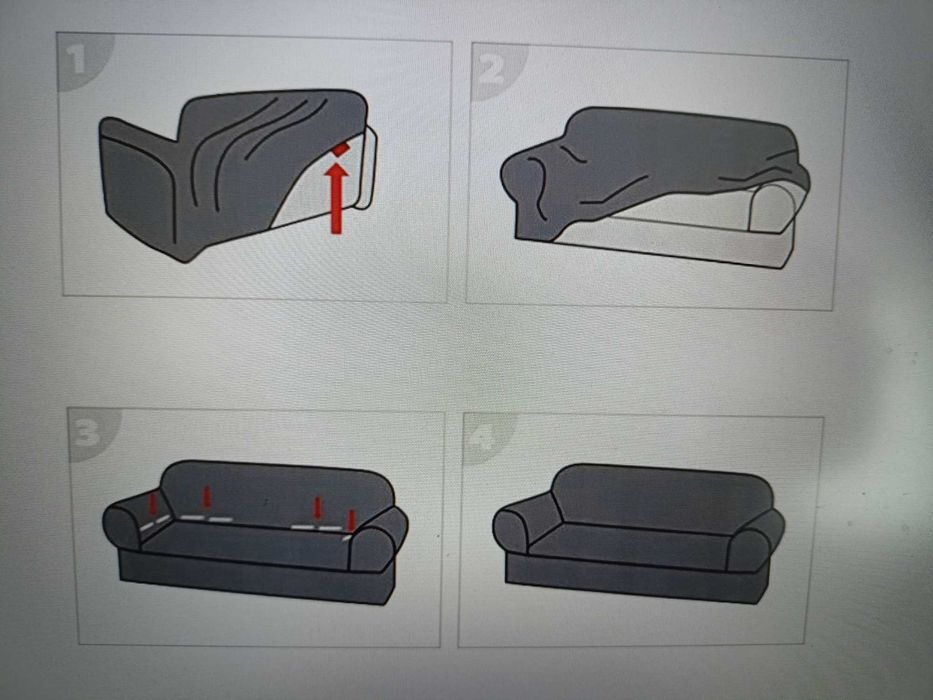 1

2

3

4