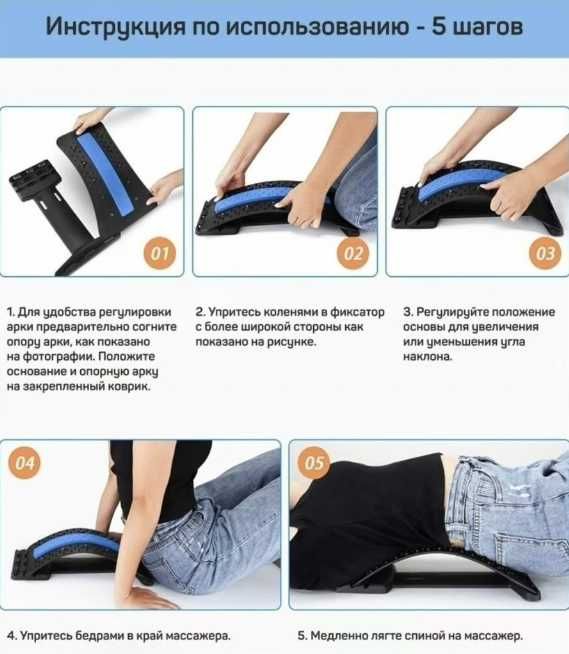 Инструкция по использованию - 5 шагов

01

02

03

1. Для удобства регулировки арки предварительно согните опору арки, как показано на фотографии. Положите основание и опорную арку на закрепленный коврик.

2. Упритесь коленями в фиксатор с более широкой стороны как показано на рисунке.

3. Регулируйте положение основы для увеличения или уменьшения угла наклона.

04

05

4. Упритесь бедрами в край массажера.

5. Медленно лягте спиной на массажер.