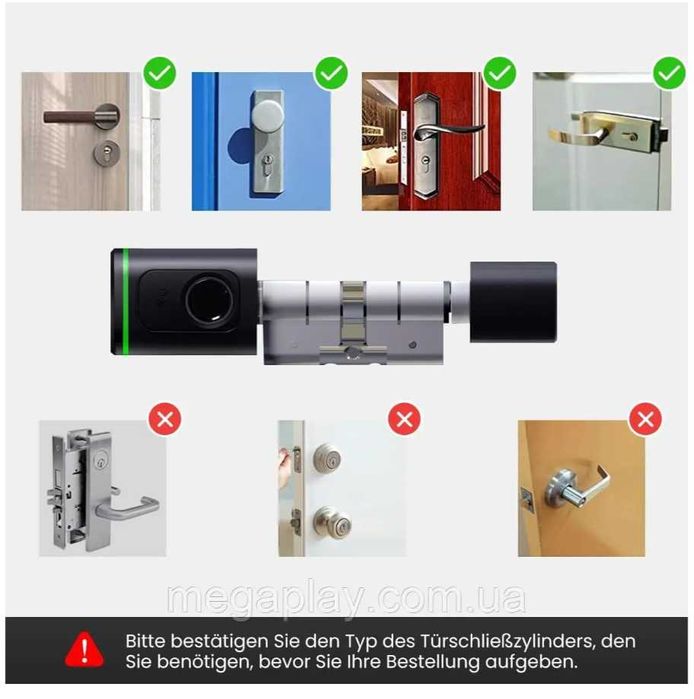 megaplay.com.ua

Bitte bestätigen Sie den Typ des Türschließzylinders, den Sie benötigen, bevor Sie Ihre Bestellung aufgeben.