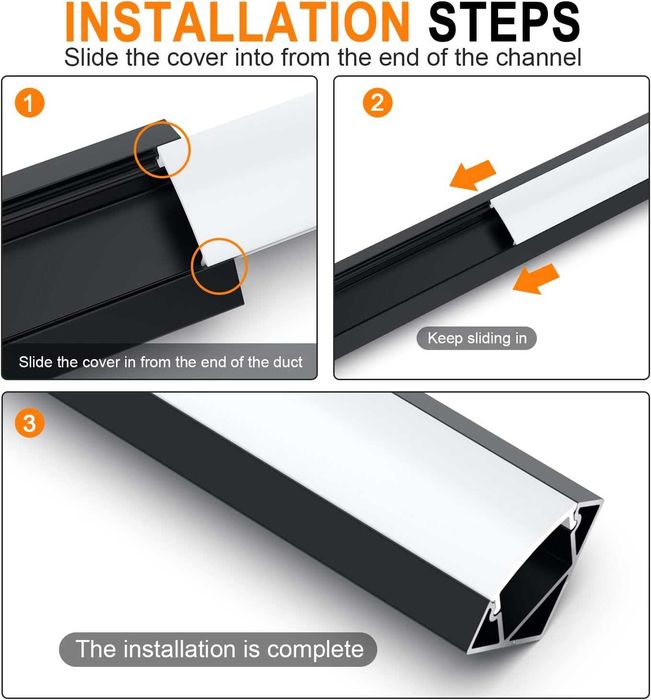 INSTALLATION STEPS
Slide the cover into from the end of the channel

1
Slide the cover in from the end of the duct

2
Keep sliding in

3
The installation is complete