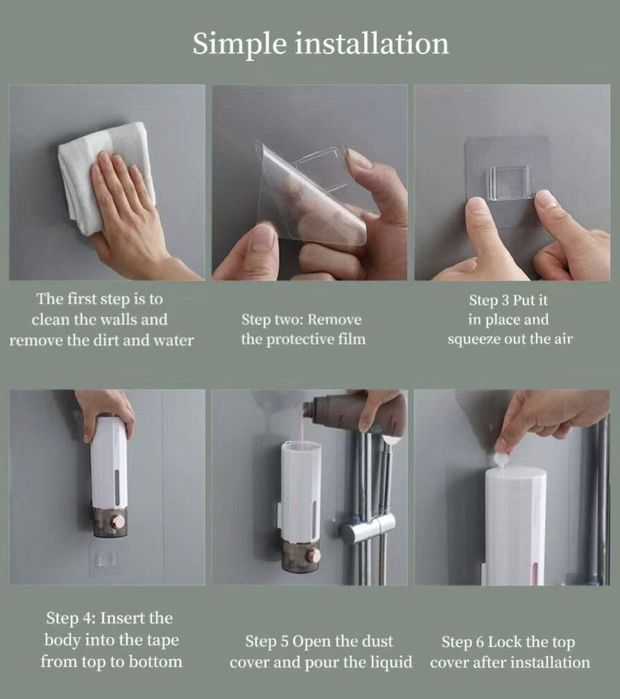 Simple installation

The first step is to clean the walls and remove the dirt and water

Step two: Remove the protective film

Step 3 Put it in place and squeeze out the air

Step 4: Insert the body into the tape from top to bottom

Step 5 Open the dust cover and pour the liquid

Step 6 Lock the top cover after installation