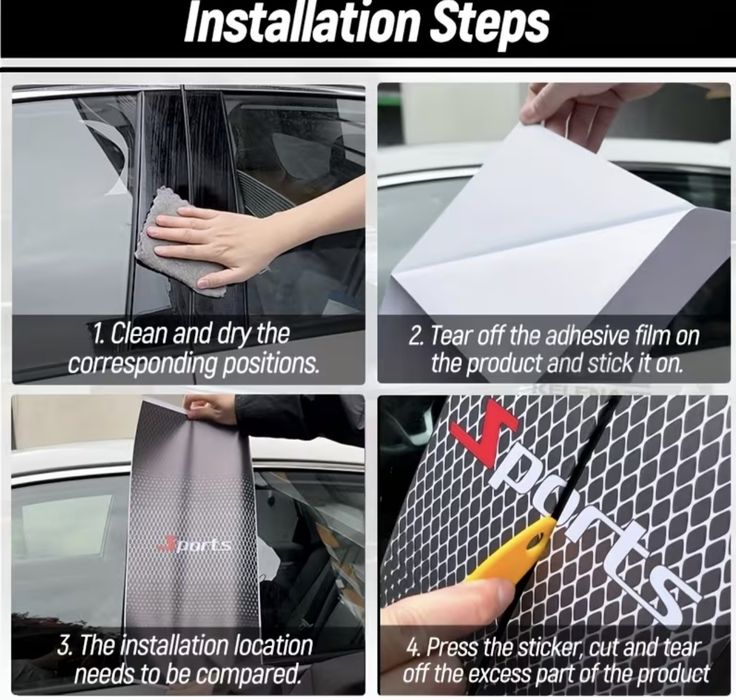 Installation Steps

1. Clean and dry the corresponding positions.

2. Tear off the adhesive film on the product and stick it on.

Sports

3. The installation location needs to be compared.

Sports

4. Press the sticker, cut and tear off the excess part of the product