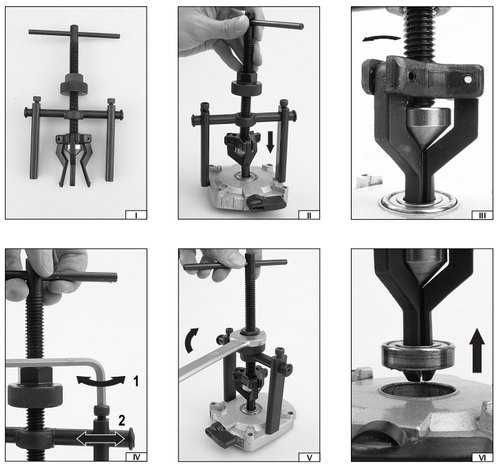 I

II

III

1

2

IV

V

VI