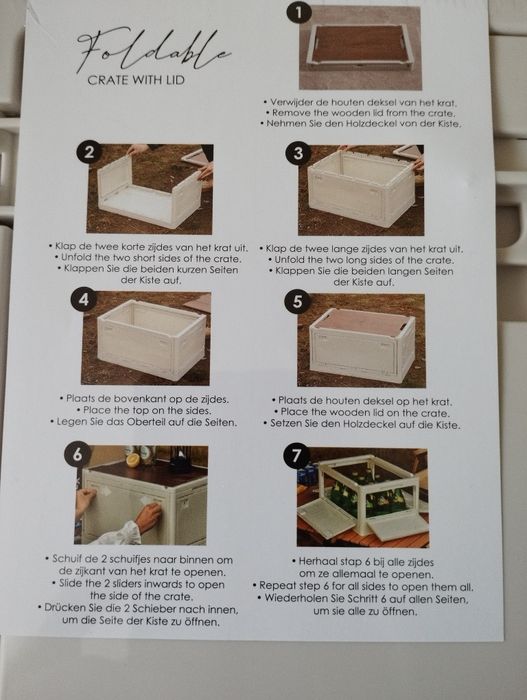 Foldable
CRATE WITH LID

1

• Verwijder de houten deksel van het krat.
• Remove the wooden lid from the crate.
• Nehmen Sie den Holzdeckel von der Kiste.

2

• Klap de twee korte zijdes van het krat uit.
• Unfold the two short sides of the crate.
• Klappen Sie die beiden kurzen Seiten der Kiste auf.

3

• Klap de twee lange zijdes van het krat uit.
• Unfold the two long sides of the crate.
• Klappen Sie die beiden langen Seiten der Kiste auf.

4

• Plaats de bovenkant op de zijdes.
• Place the top on the sides.
• Legen Sie das Oberteil auf die Seiten.

5

• Plaats de houten deksel op het krat.
• Place the wooden lid on the crate.
• Setzen Sie den Holzdeckel auf die Kiste.

6

• Schuif de 2 schuifjes naar binnen om de zijkant van het krat te openen.
• Slide the 2 sliders inwards to open the side of the crate.
• Drücken Sie die 2 Schieber nach innen, um die Seite der Kiste zu öffnen.

7

• Herhaal stap 6 bij alle zijdes om ze allemaal te openen.
• Repeat step 6 for all sides to open them all.
• Wiederholen Sie Schritt 6 auf allen Seiten, um sie alle zu öffnen.