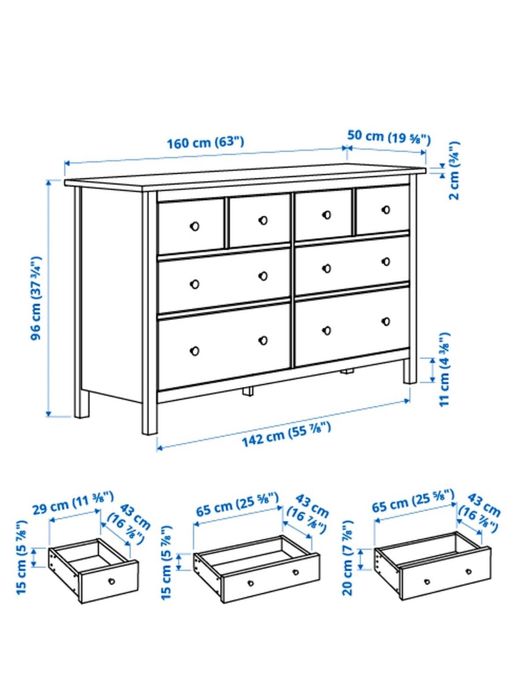 160 cm (63")

50 cm (19 ⅝")

2 cm (¾")

96 cm (37 ¾")

11 cm (4 ⅜")

142 cm (55 ⅞")

29 cm (11 ⅜")

43 cm (16 ⅞")

15 cm (5 ⅞")

65 cm (25 ⅝")

43 cm (16 ⅞")

15 cm (5 ⅞")

65 cm (25 ⅝")

43 cm (16 ⅞")

20 cm (7 ⅞")