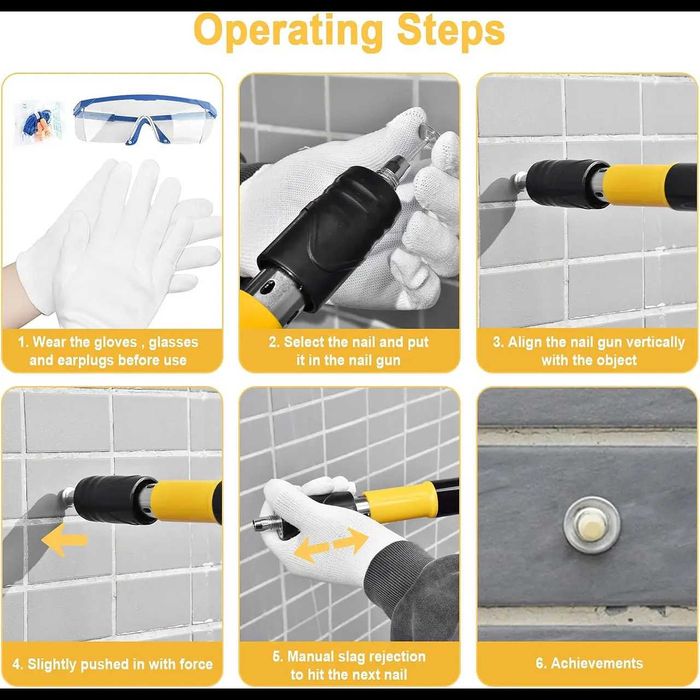 Operating Steps

1. Wear the gloves , glasses and earplugs before use

2. Select the nail and put it in the nail gun

3. Align the nail gun vertically with the object

4. Slightly pushed in with force

5. Manual slag rejection to hit the next nail

6. Achievements