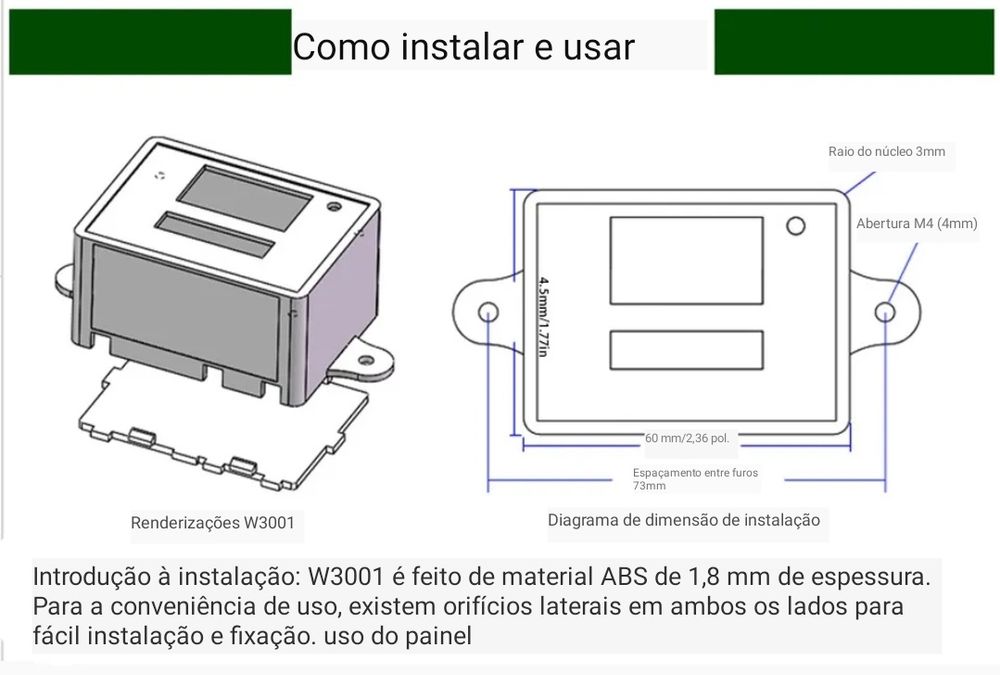 Como instalar e usar

Raio do núcleo 3mm

Abertura M4 (4mm)

4.5mm/1.77in

60 mm/2,36 pol.

Espaçamento entre furos 73mm

Renderizações W3001

Diagrama de dimensão de instalação

Introdução à instalação: W3001 é feito de material ABS de 1,8 mm de espessura. Para a conveniência de uso, existem orifícios laterais em ambos os lados para fácil instalação e fixação. uso do painel