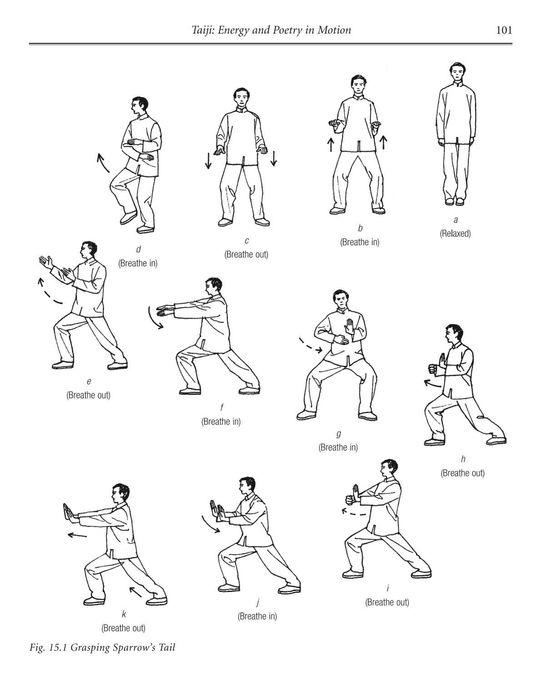 Taiji: Energy and Poetry in Motion 101

d
(Breathe in)

c
(Breathe out)

b
(Breathe in)

a
(Relaxed)

e
(Breathe out)

f
(Breathe in)

g
(Breathe in)

h
(Breathe out)

k
(Breathe out)

j
(Breathe in)

i
(Breathe out)

Fig. 15.1 Grasping Sparrow's Tail