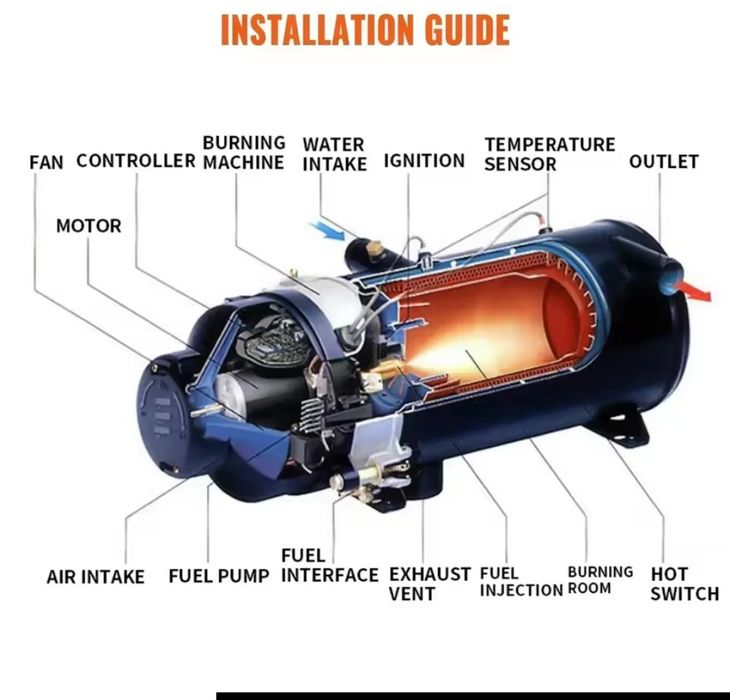 INSTALLATION GUIDE

FAN

CONTROLLER

BURNING MACHINE

WATER INTAKE

IGNITION

TEMPERATURE SENSOR

OUTLET

MOTOR

AIR INTAKE

FUEL PUMP

FUEL INTERFACE

EXHAUST VENT

FUEL INJECTION

BURNING ROOM

HOT SWITCH