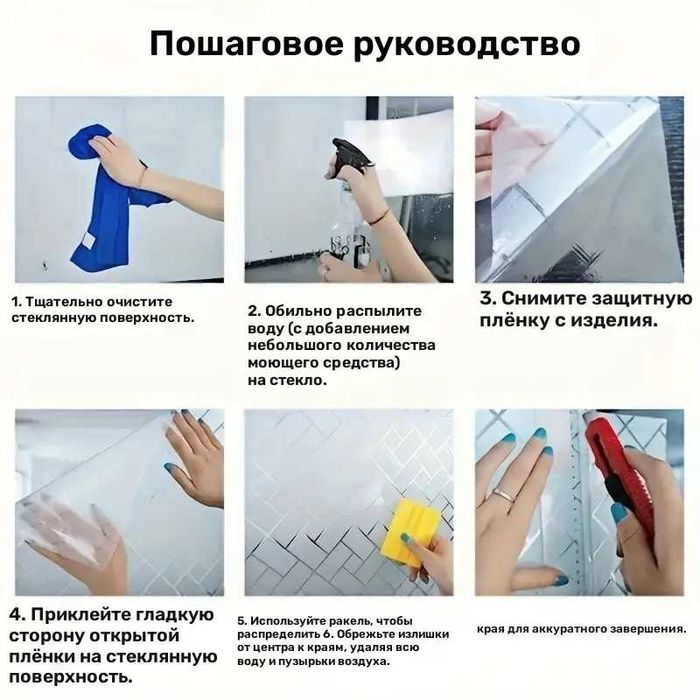 Пошаговое руководство

1. Тщательно очистите стеклянную поверхность.

2. Обильно распылите воду (с добавлением небольшого количества моющего средства) на стекло.

3. Снимите защитную плёнку с изделия.

4. Приклейте гладкую сторону открытой плёнки на стеклянную поверхность.

5. Используйте ракель, чтобы распределить 6. Обрежьте излишки от центра к краям, удаляя всю воду и пузырьки воздуха.

края для аккуратного завершения.