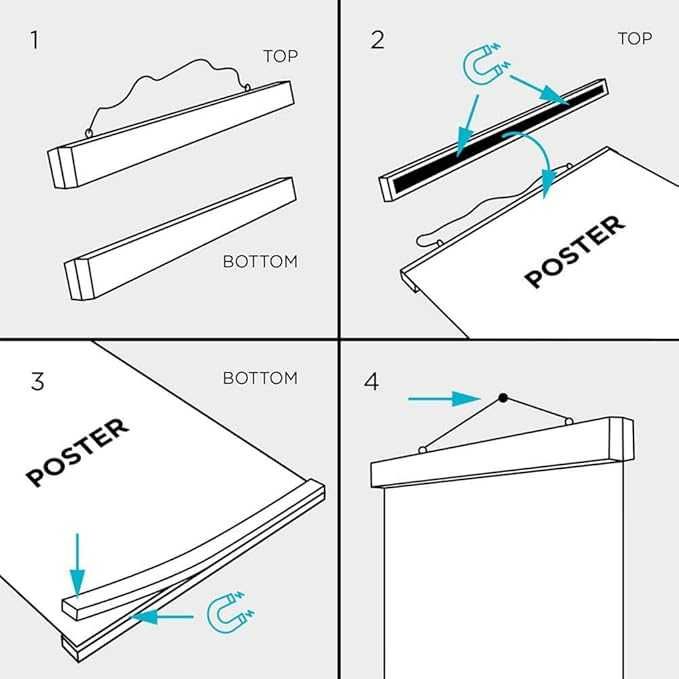 1

TOP

BOTTOM

2

TOP

POSTER

3

BOTTOM

POSTER

4