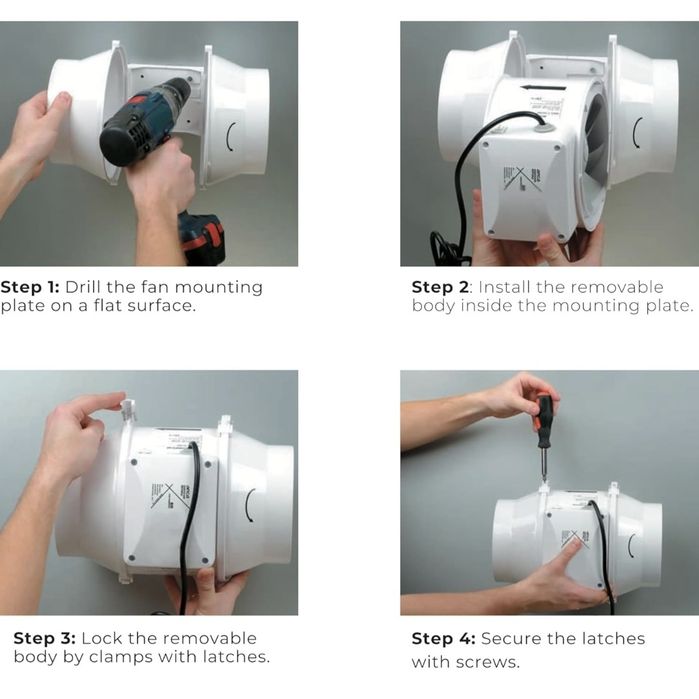 Step 1: Drill the fan mounting plate on a flat surface.

Step 2: Install the removable body inside the mounting plate.

Step 3: Lock the removable body by clamps with latches.

Step 4: Secure the latches with screws.