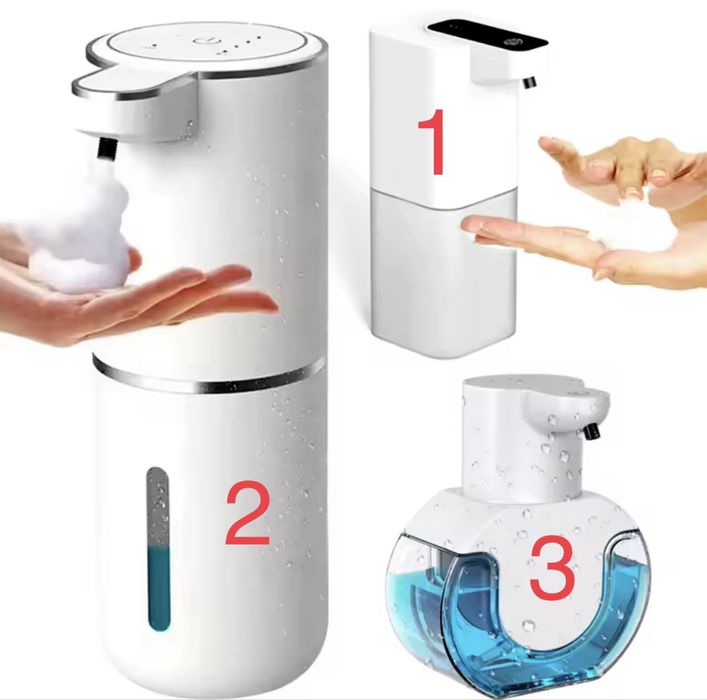 1

2

3