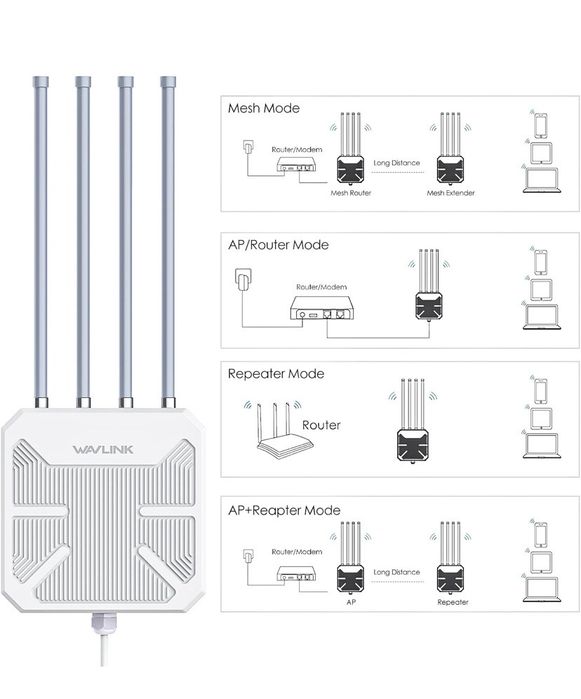 WAVLINK

Mesh Mode

Router/Modem

Long Distance

Mesh Router

Mesh Extender

AP/Router Mode

Router/Modem

Repeater Mode

Router

AP+Reapter Mode

Router/Modem

Long Distance

AP

Repeater