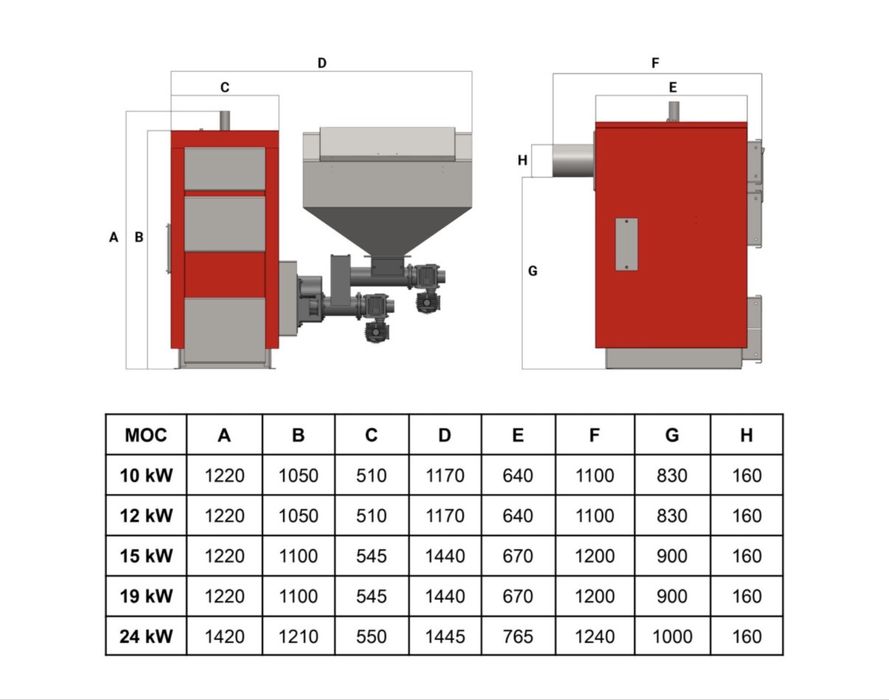 D
C
A B
F
E
H
G

| MOC | A | B | C | D | E | F | G | H |
|---|---|---|---|---|---|---|---|---|
| 10 kW | 1220 | 1050 | 510 | 1170 | 640 | 1100 | 830 | 160 |
| 12 kW | 1220 | 1050 | 510 | 1170 | 640 | 1100 | 830 | 160 |
| 15 kW | 1220 | 1100 | 545 | 1440 | 670 | 1200 | 900 | 160 |
| 19 kW | 1220 | 1100 | 545 | 1440 | 670 | 1200 | 900 | 160 |
| 24 kW | 1420 | 1210 | 550 | 1445 | 765 | 1240 | 1000 | 160 |