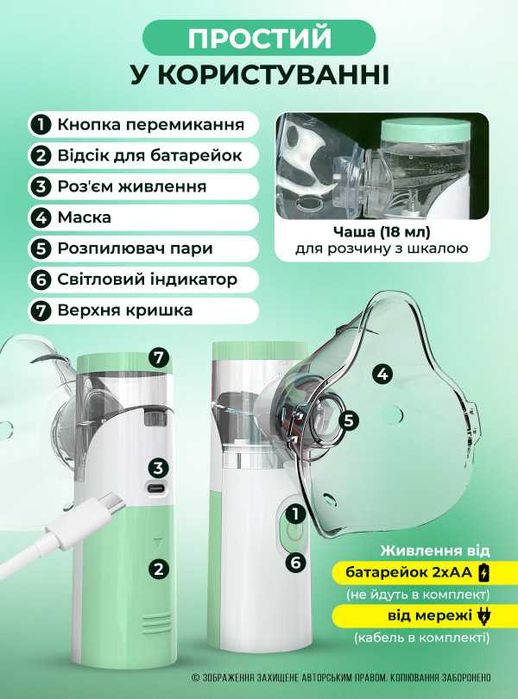 ПРОСТИЙ
У КОРИСТУВАННІ

1 Кнопка перемикання
2 Відсік для батарейок
3 Роз'єм живлення
4 Маска
5 Розпилювач пари
6 Світловий індикатор
7 Верхня кришка

Чаша (18 мл)
для розчину з шкалою

7
3
2
4
5
1
6

Живлення від
батарейок 2хАА
(не йдуть в комплект)
від мережі
(кабель в комплекті)

© ЗОБРАЖЕННЯ ЗАХИЩЕНЕ АВТОРСЬКИМ ПРАВОМ. КОПІЮВАННЯ ЗАБОРОНЕНО