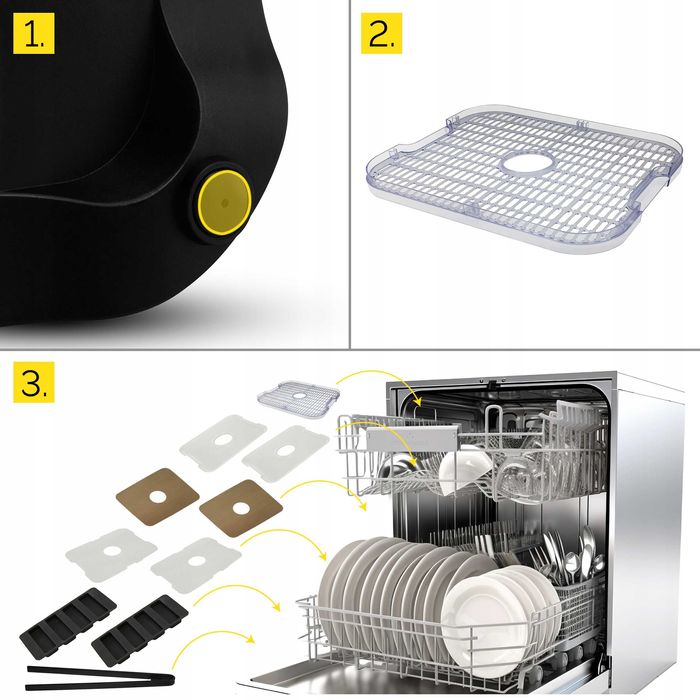 1.

2.

3.