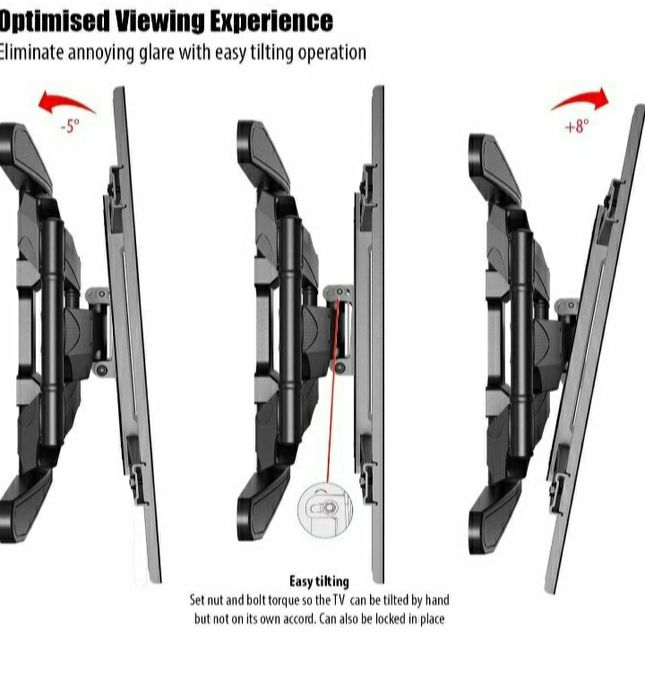 Optimised Viewing Experience
Eliminate annoying glare with easy tilting operation

-5°

+8°

Easy tilting
Set nut and bolt torque so the TV can be tilted by hand but not on its own accord. Can also be locked in place