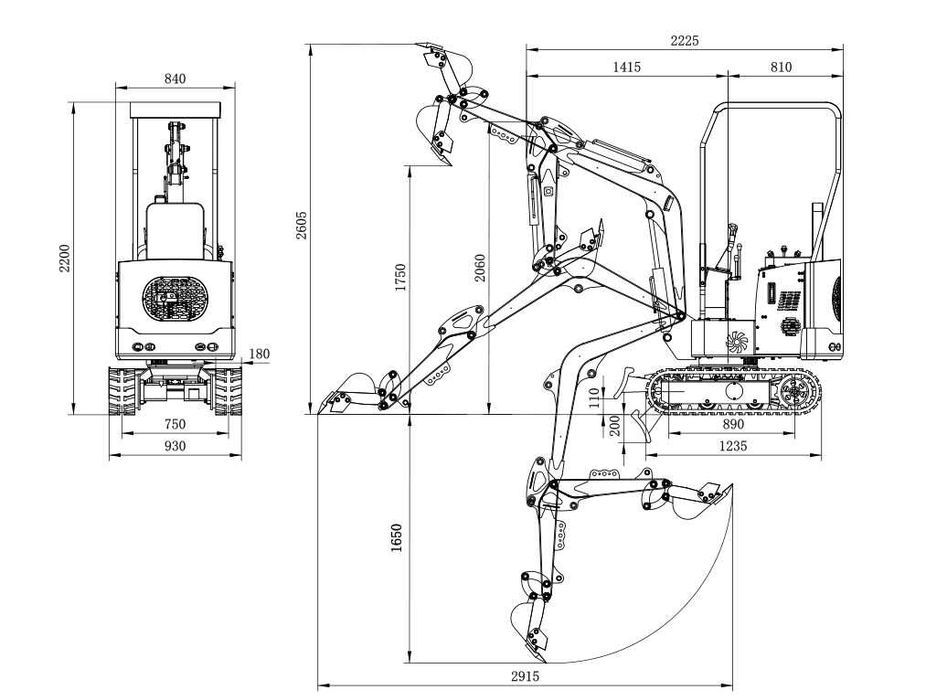 840
2200
180
750
930
2225
1415
810
2605
1750
2060
110
200
890
1235
1650
2915