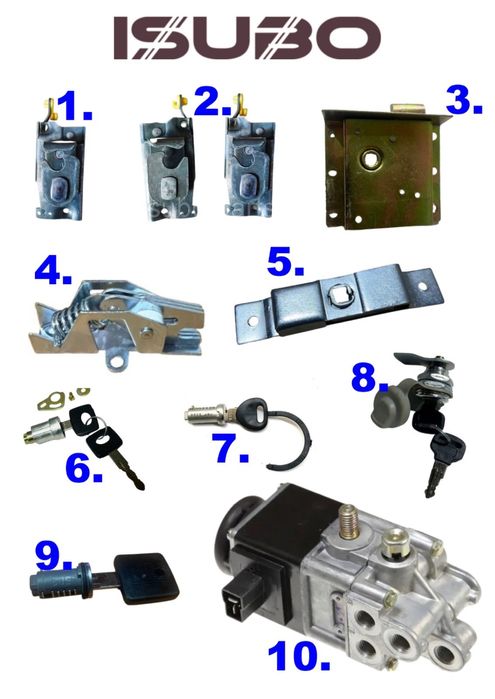 ISUBO

1.

2.

3.

4.

5.

6.

7.

8.

9.

10.