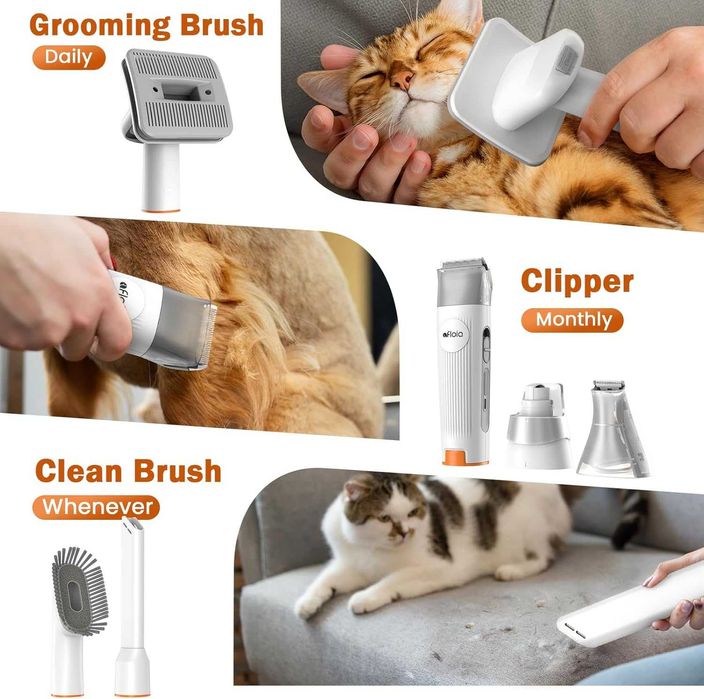 Grooming Brush

Daily

afloia

Clipper

Monthly

afloia

Clean Brush

Whenever