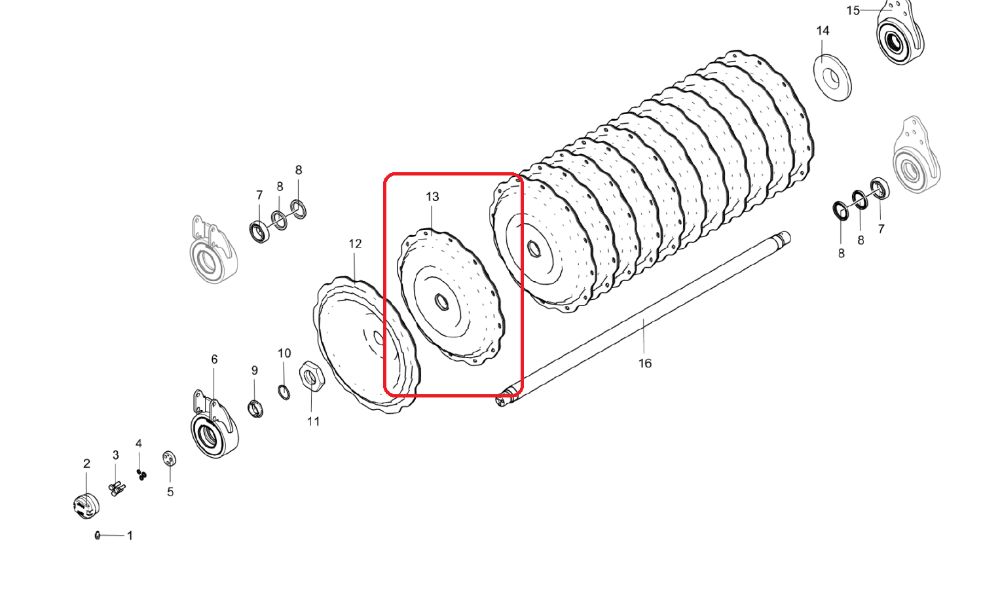 15
14
7
8
8
13
12
8
8
7
16
6
9
10
11
2
3
4
5
1