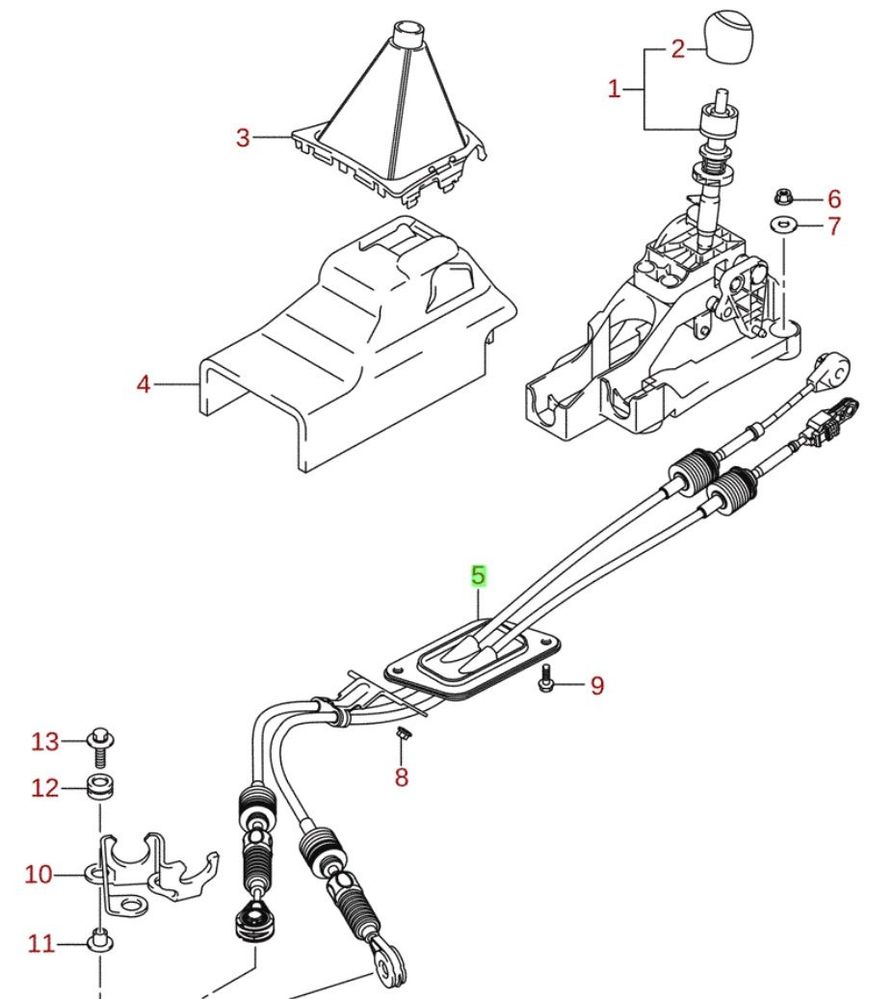 2
1
3
6
7
4
5
9
13
8
12
10
11