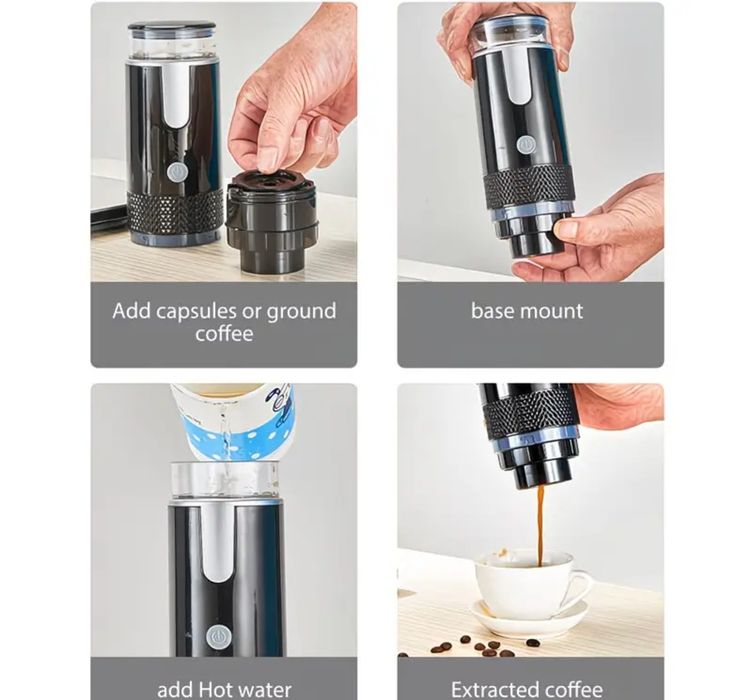 Add capsules or ground coffee

base mount

add Hot water

Extracted coffee