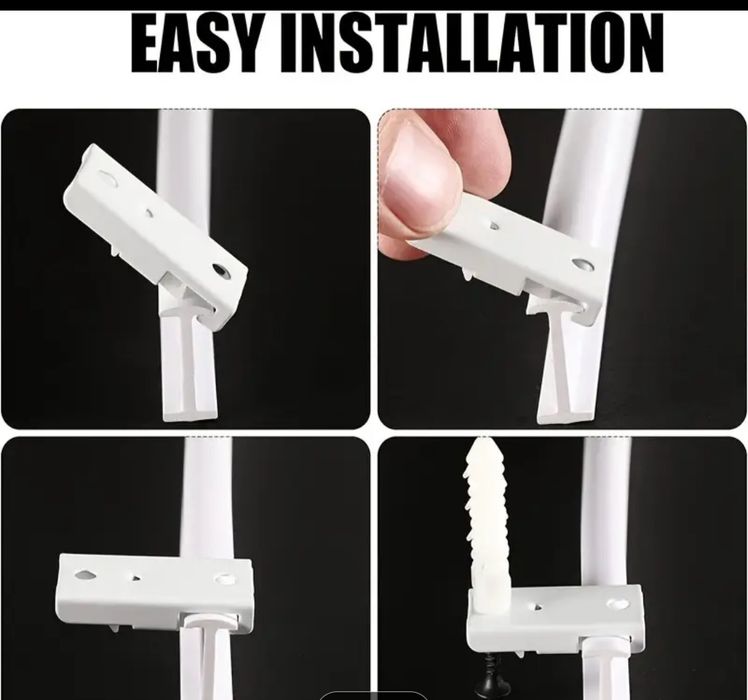 EASY INSTALLATION